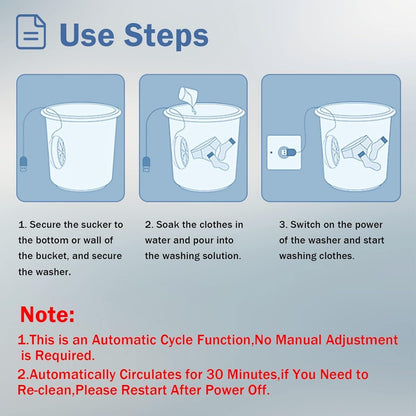 Use Steps

1. Secure the sucker to the bottom or wall of the bucket, and secure the washer.

2. Soak the clothes in water and pour into the washing solution.

3. Switch on the power of the washer and start washing clothes.

Note:

1.This is an Automatic Cycle Function,No Manual Adjustment is Required.

2.Automatically Circulates for 30 Minutes,if You Need to Re-clean,Please Restart After Power Off.