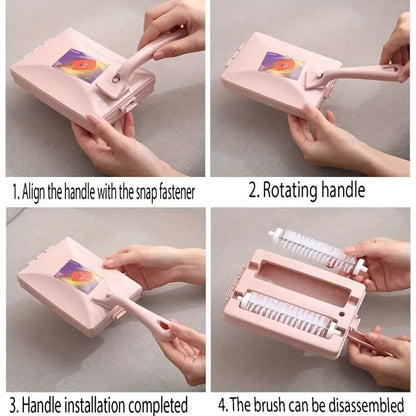 1. Align the handle with the snap fastener

2. Rotating handle

3. Handle installation completed

4. The brush can be disassembled